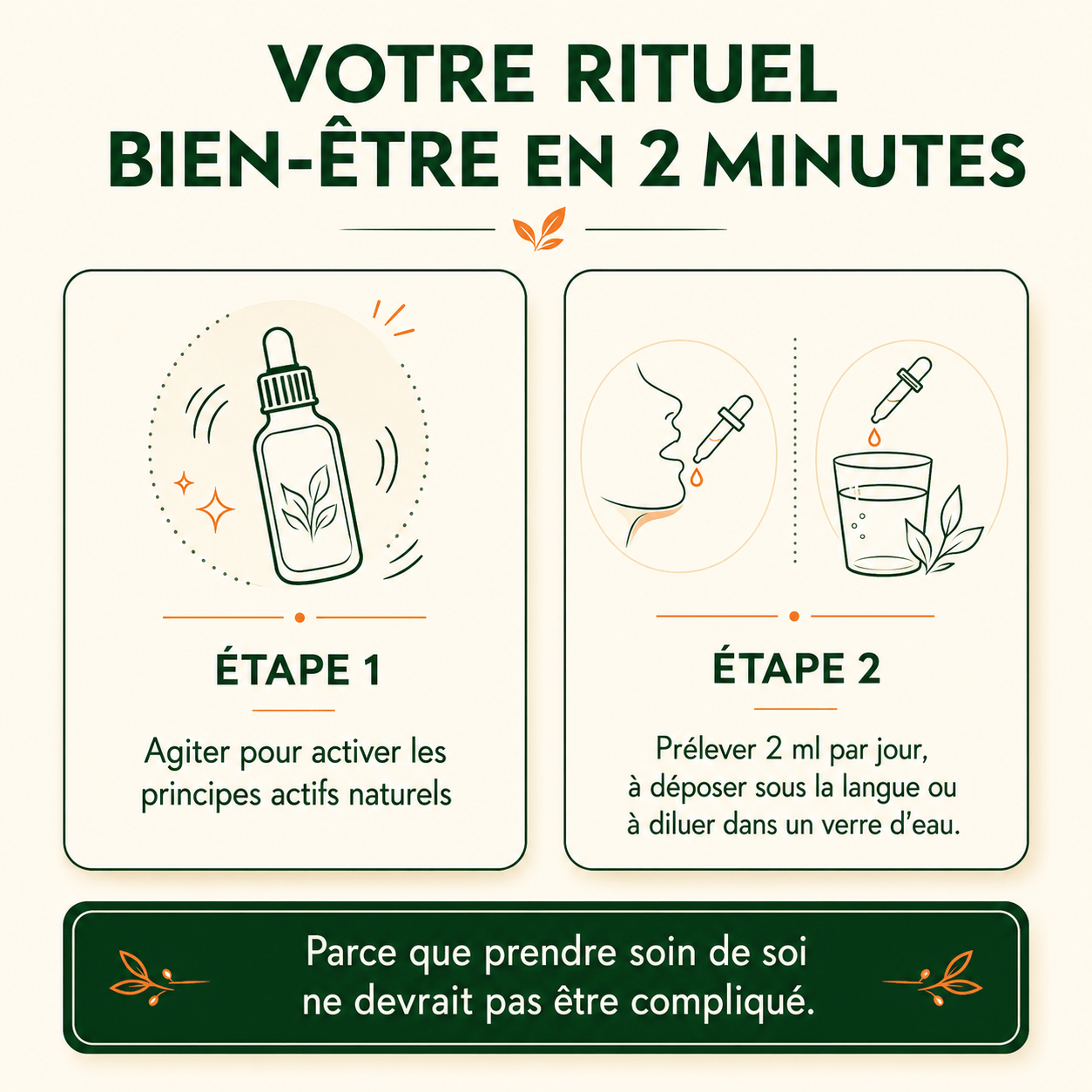 VOTRE RITUEL BIEN-ÊTRE EN 2 MINUTES

ÉTAPE 1

Agiter pour activer les principes actifs naturels

ÉTAPE 2

Prélever 2 ml par jour, à déposer sous la langue ou à diluer dans un verre d'eau.

Parce que prendre soin de soi ne devrait pas être compliqué.